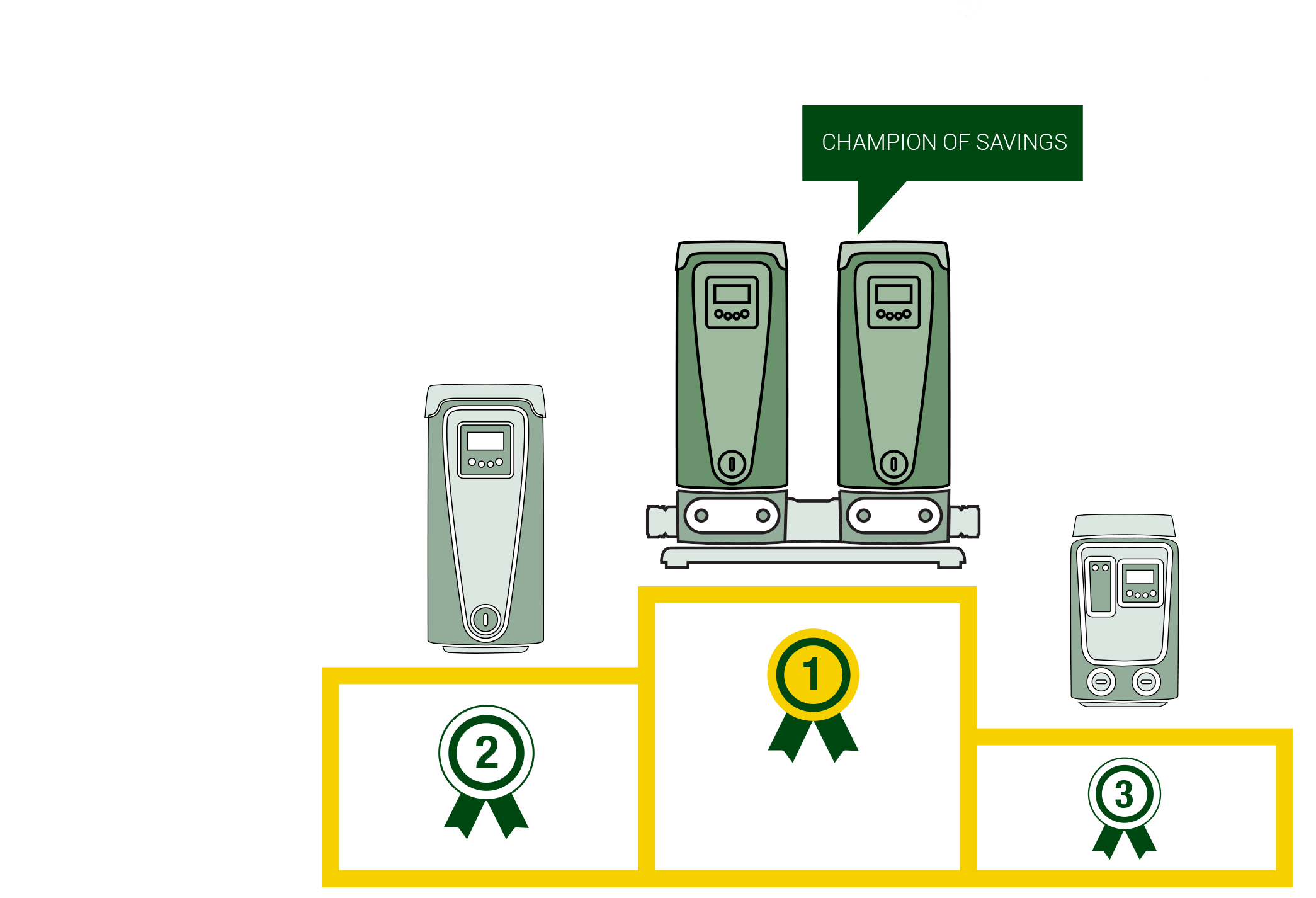 CHAMPION OF SAVINGS

2

1

3